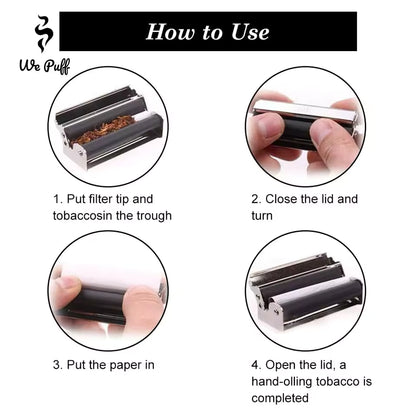 We Puff

How to Use

1. Put filter tip and tobaccosin the trough

2. Close the lid and turn

3. Put the paper in

4. Open the lid, a hand-olling tobacco is completed